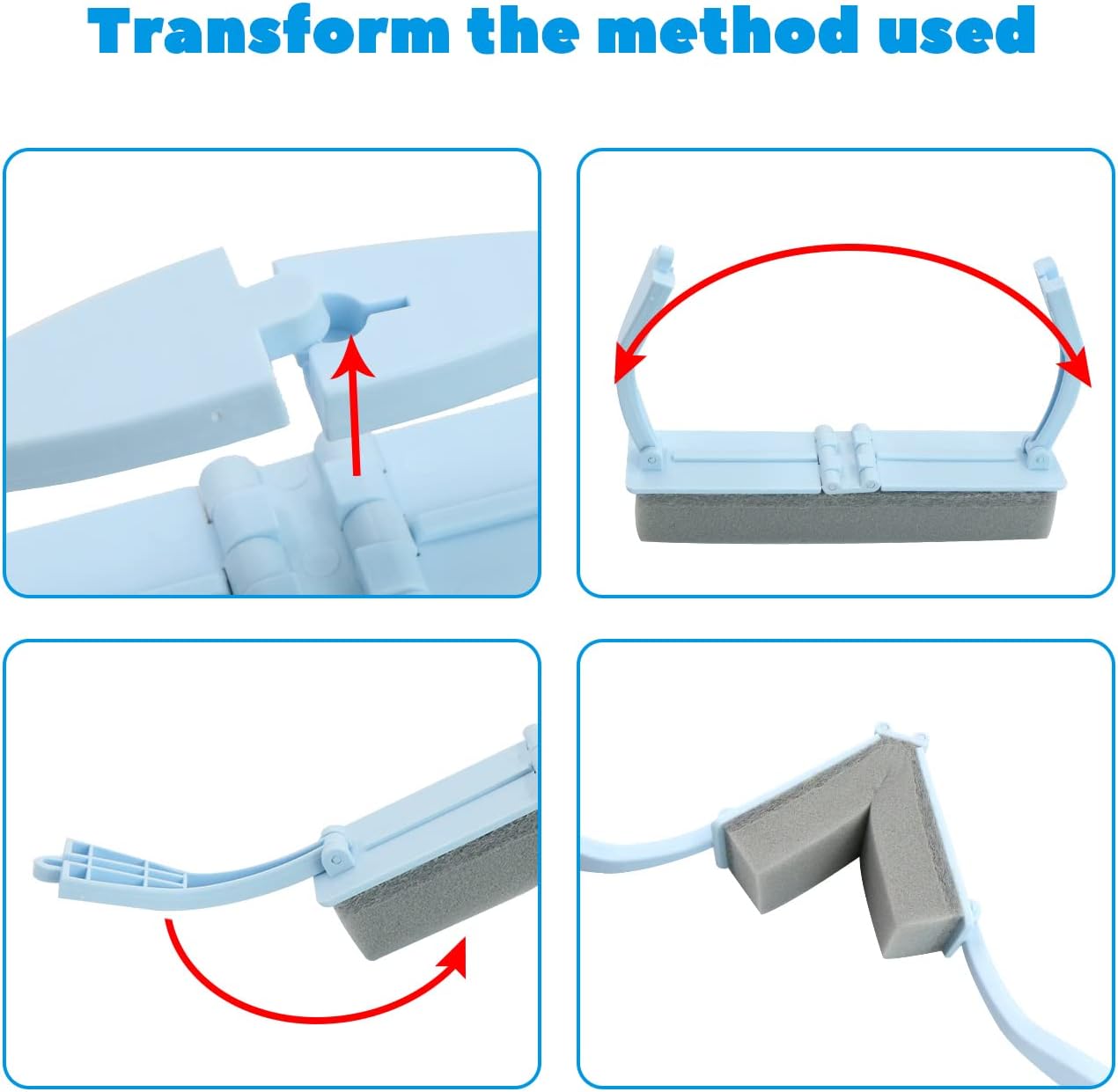 Transform the method used